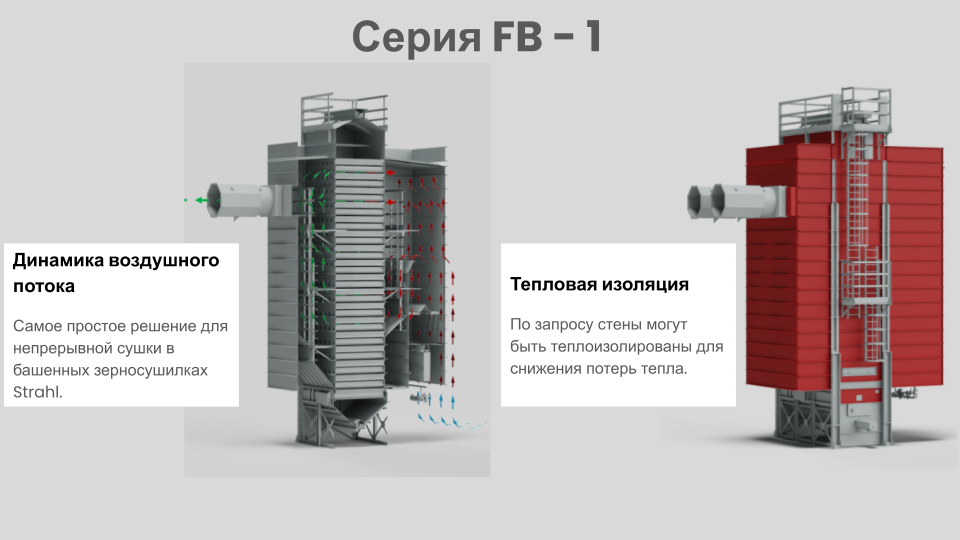 Серия FB - 1

Динамика воздушного потока

Самое простое решение для непрерывной сушки в башенных зерносушилках Strahl.

Тепловая изоляция

По запросу стены могут быть теплоизолированы для снижения потерь тепла.